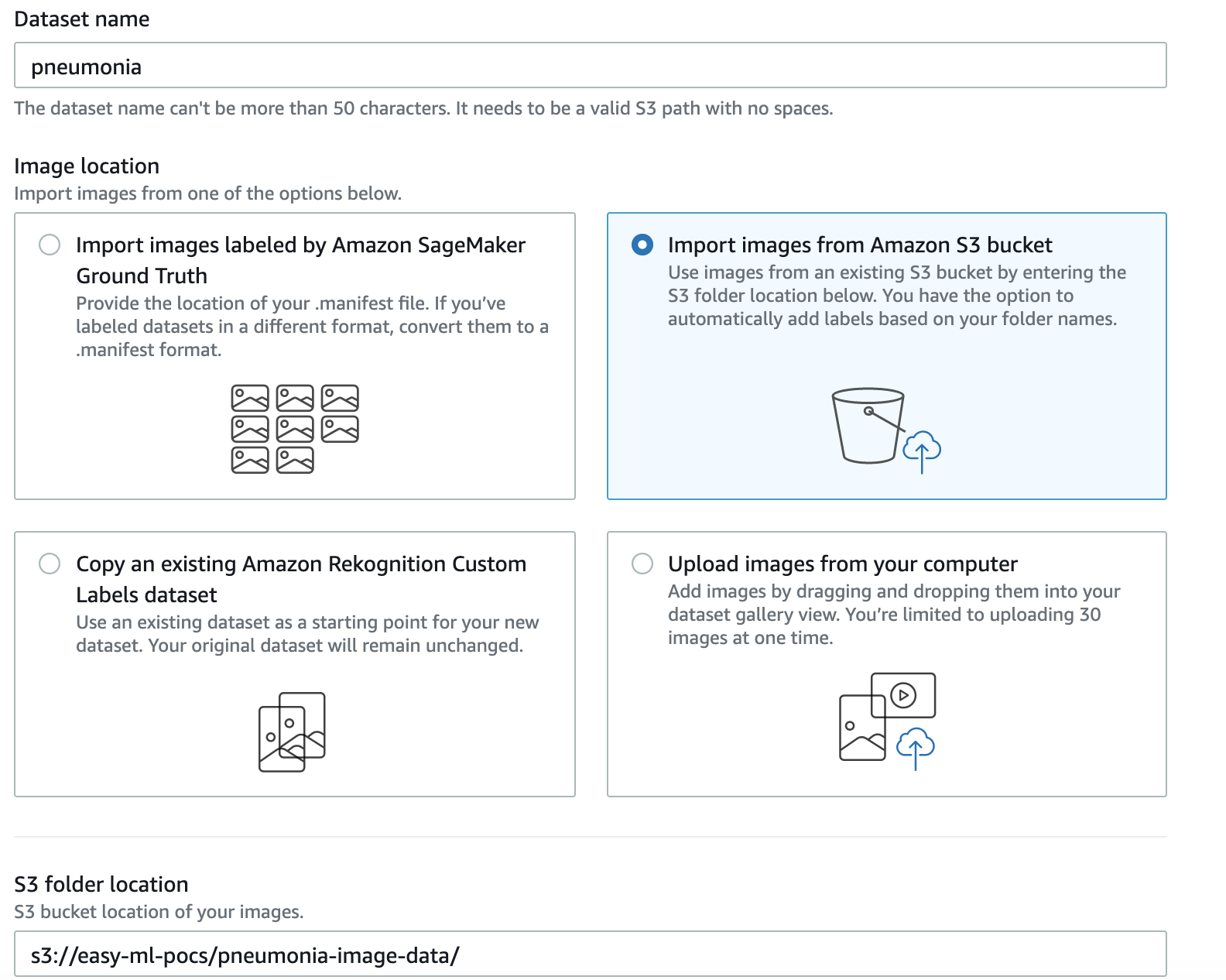 Dataset name

pneumonia

The dataset name can't be more than 50 characters. It needs to be a valid S3 path with no spaces.

Image location

Import images from one of the options below.

Import images labeled by Amazon SageMaker Ground Truth

Provide the location of your .manifest file. If you've labeled datasets in a different format, convert them to a .manifest format.

Import images from Amazon S3 bucket

Use images from an existing S3 bucket by entering the S3 folder location below. You have the option to automatically add labels based on your folder names.

Copy an existing Amazon Rekognition Custom Labels dataset

Use an existing dataset as a starting point for your new dataset. Your original dataset will remain unchanged.

Upload images from your computer

Add images by dragging and dropping them into your dataset gallery view. You're limited to uploading 30 images at one time.

S3 folder location

S3 bucket location of your images.

s3://easy-ml-pocs/pneumonia-image-data/